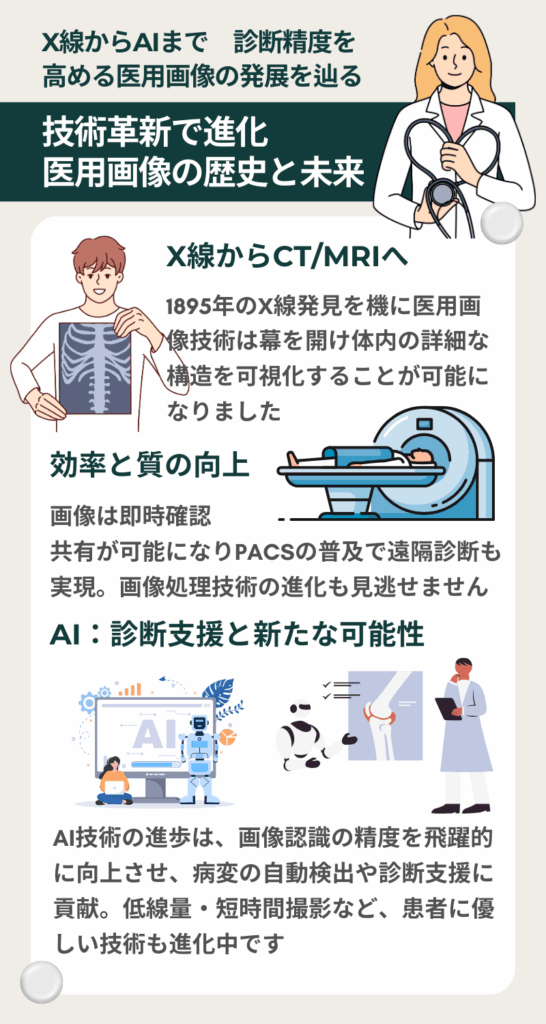 X線からAIまで　診断精度を高める医用画像の発展を辿る

技術革新で進化
医用画像の歴史と未来

X線からCT/MRIへ

1895年のX線発見を機に医用画像技術は幕を開け体内の詳細な構造を可視化することが可能になりました

効率と質の向上

画像は即時確認
共有が可能になりPACSの普及で遠隔診断も実現。画像処理技術の進化も見逃せません

AI：診断支援と新たな可能性

AI

AI技術の進歩は、画像認識の精度を飛躍的に向上させ、病変の自動検出や診断支援に貢献。低線量・短時間撮影など、患者に優しい技術も進化中です